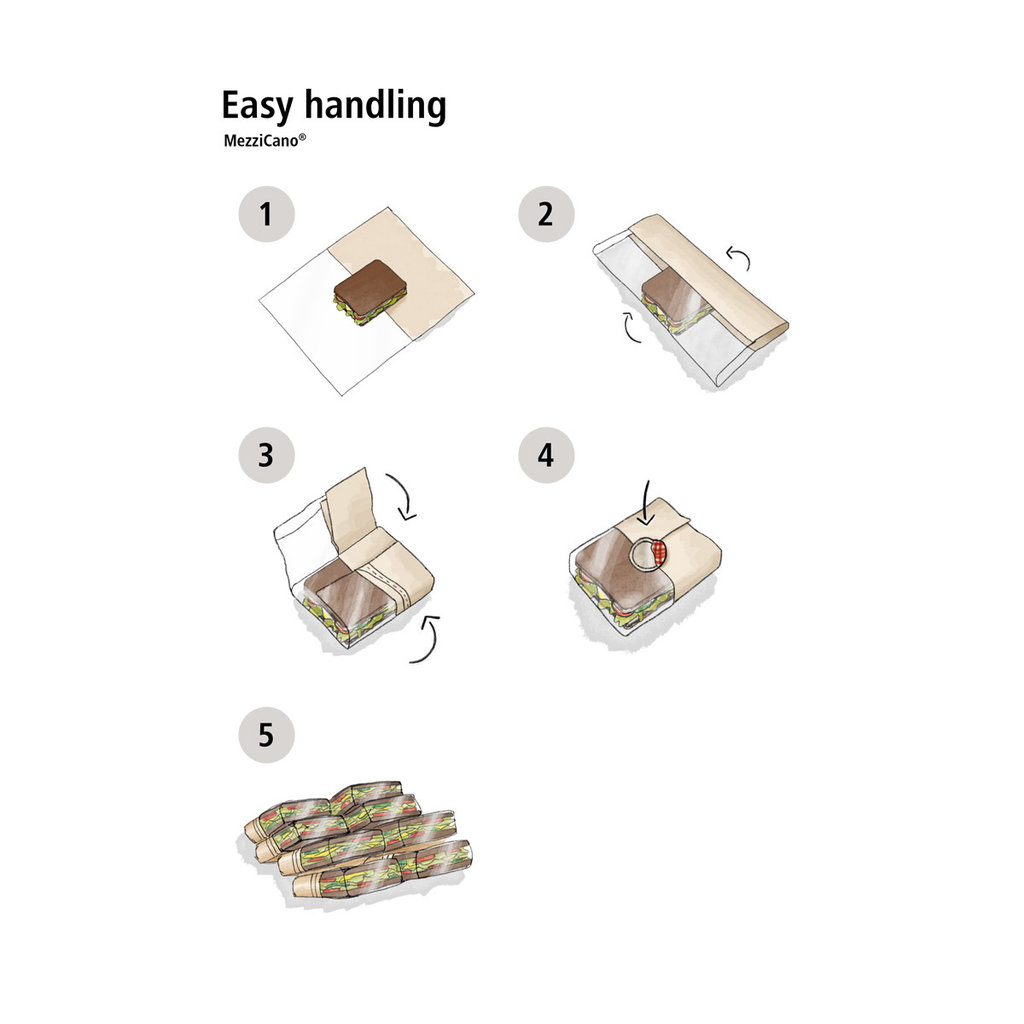 Easy handling
MezziCano®

1

2

3

4

5