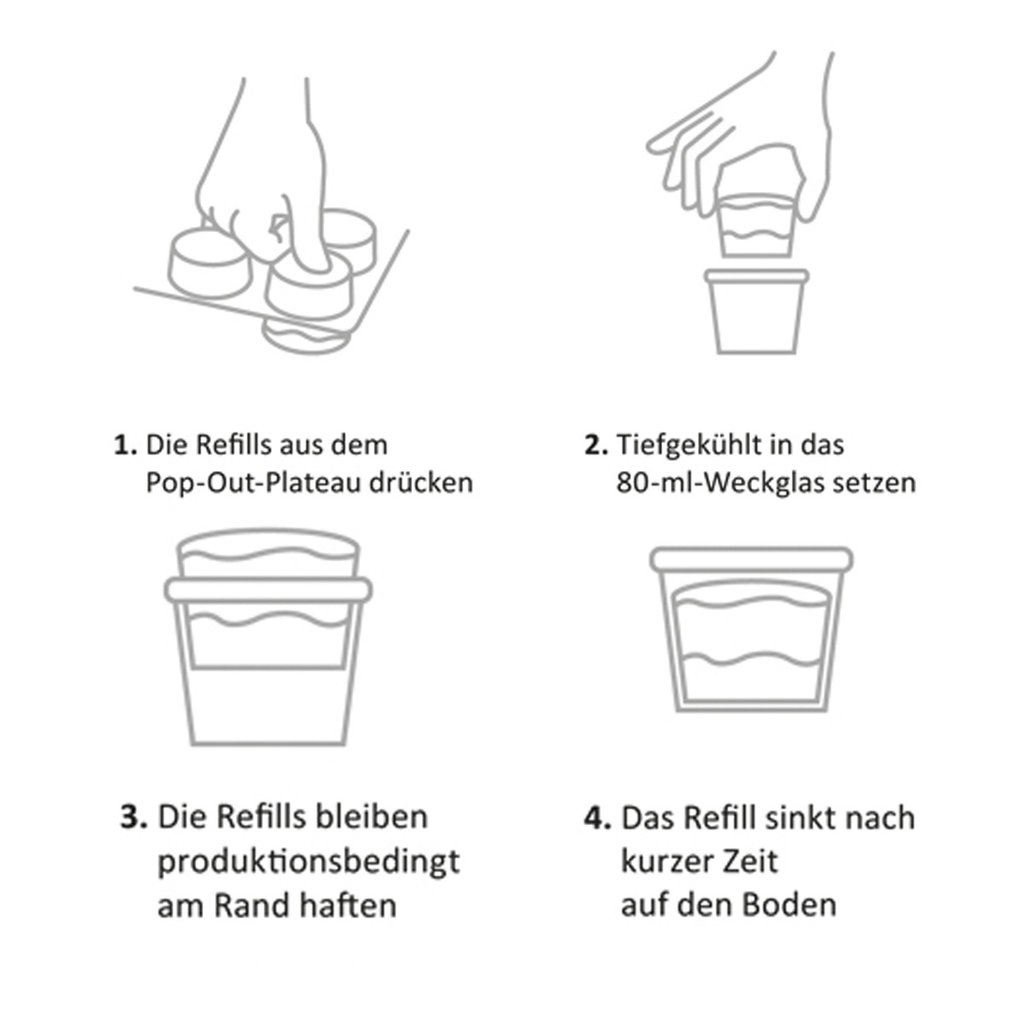 1. Die Refills aus dem Pop-Out-Plateau drücken

2. Tiefgekühlt in das 80-ml-Weckglas setzen

3. Die Refills bleiben produktionsbedingt am Rand haften

4. Das Refill sinkt nach kurzer Zeit auf den Boden